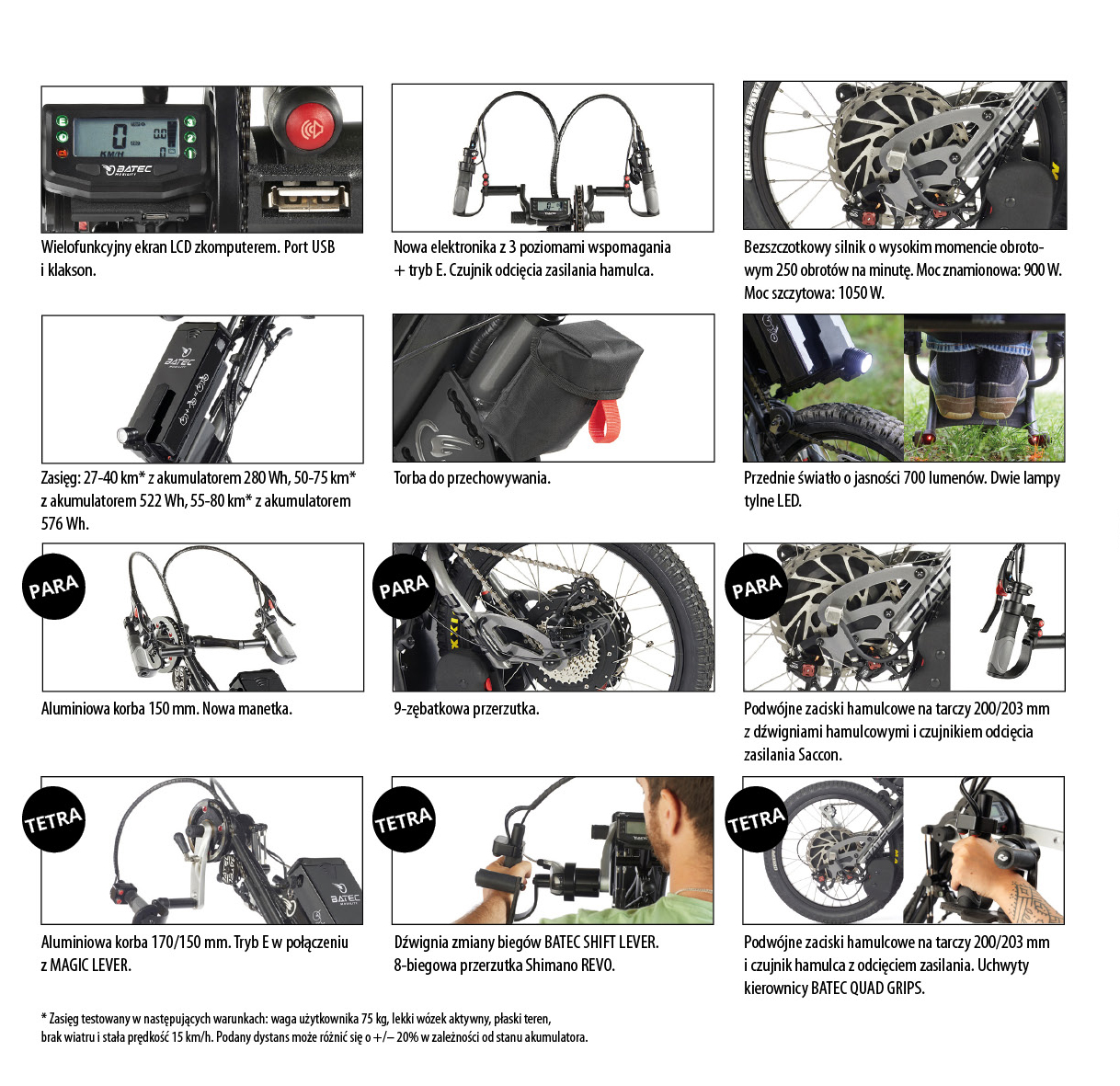 Wielofunkcyjny ekran LCD zkomputerem. Port USB i klakson.

Nowa elektronika z 3 poziomami wspomagania + tryb E. Czujnik odcięcia zasilania hamulca.

Bezszczotkowy silnik o wysokim momencie obrotowym 250 obrotów na minutę. Moc znamionowa: 900 W. Moc szczytowa: 1050 W.

Zasięg: 27-40 km* z akumulatorem 280 Wh, 50-75 km* z akumulatorem 522 Wh, 55-80 km* z akumulatorem 576 Wh.

Torba do przechowywania.

Przednie światło o jasności 700 lumenów. Dwie lampy tylne LED.

PARA

Aluminiowa korba 150 mm. Nowa manetka.

PARA

9-zębatkowa przerzutka.

PARA

Podwójne zaciski hamulcowe na tarczy 200/203 mm z dźwigniami hamulcowymi i czujnikiem odcięcia zasilania Saccon.

TETRA

Aluminiowa korba 170/150 mm. Tryb E w połączeniu z MAGIC LEVER.

TETRA

Dźwignia zmiany biegów BATEC SHIFT LEVER. 8-biegowa przerzutka Shimano REVO.

TETRA

Podwójne zaciski hamulcowe na tarczy 200/203 mm i czujnik hamulca z odcięciem zasilania. Uchwyty kierownicy BATEC QUAD GRIPS.

* Zasięg testowany w następujących warunkach: waga użytkownika 75 kg, lekki wózek aktywny, płaski teren, brak wiatru i stała prędkość 15 km/h. Podany dystans może różnić się o +/− 20% w zależności od stanu akumulatora.