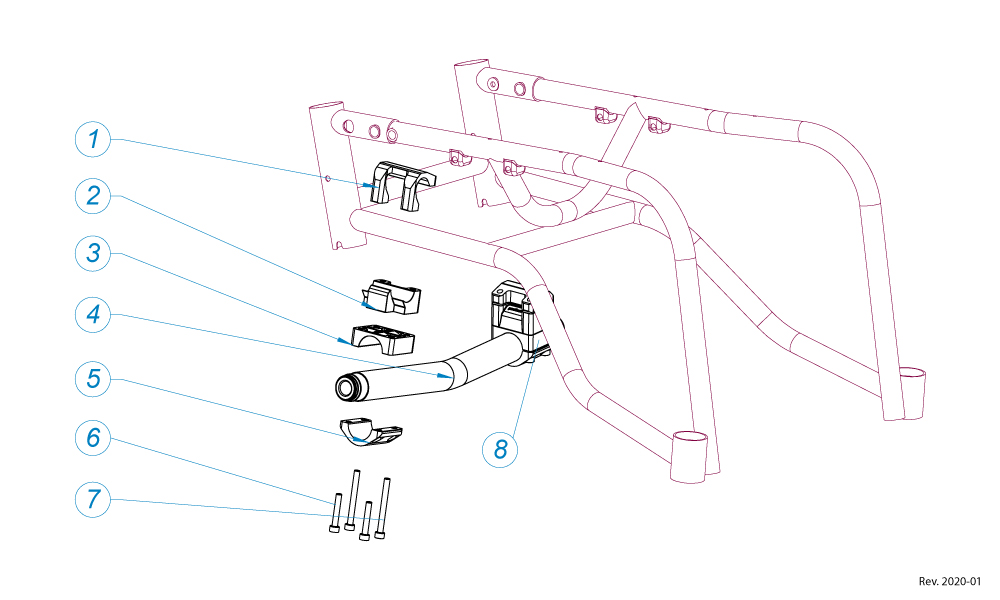 1
2
3
4
5
6
7
8
Rev. 2020-01