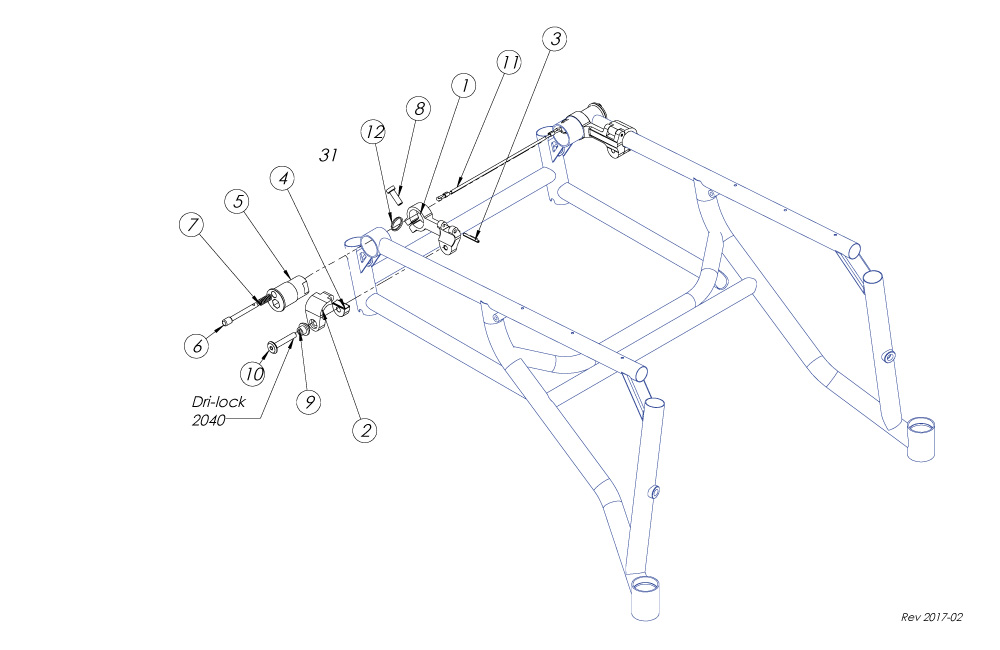 3
11
1
8
12
31
4
5
7
6
10
9
2
Dri-lock
2040
Rev 2017-02