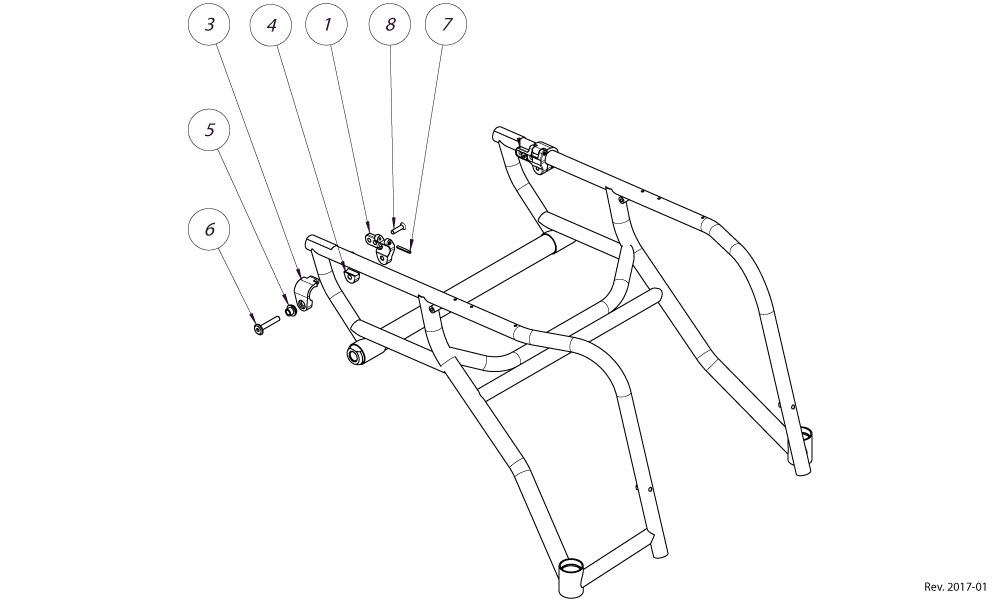 3
4
1
8
7
5
6
Rev. 2017-01