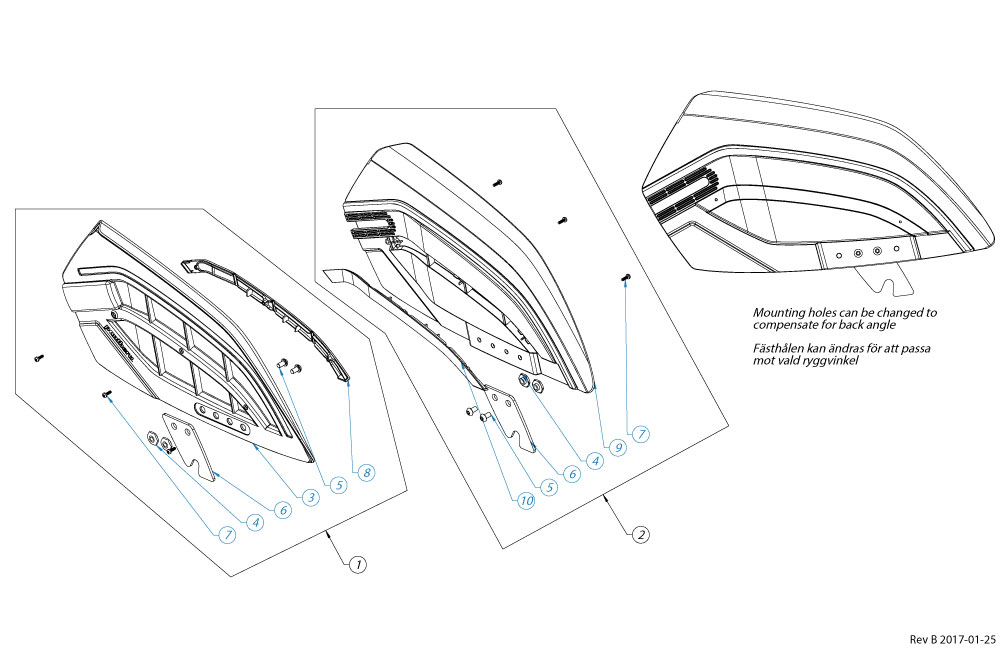 Mounting holes can be changed to compensate for back angle

Fästhålen kan ändras för att passa mot vald ryggvinkel

7
4
6
3
5
8
1

10
5
6
4
9
7
2

Rev B 2017-01-25