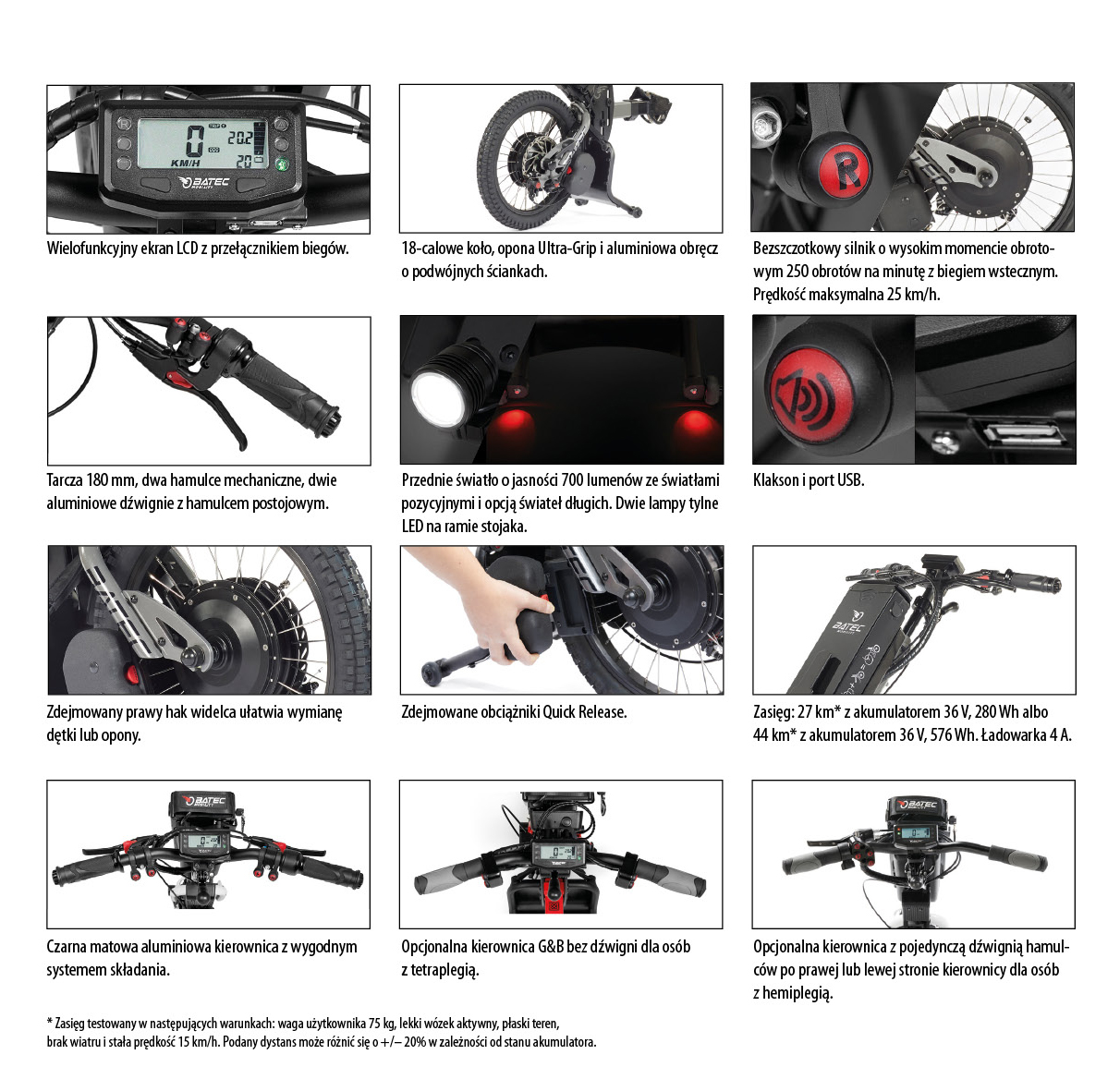 0
KM/H
20.2
20
BATEC

Wielofunkcyjny ekran LCD z przełącznikiem biegów.

18-calowe koło, opona Ultra-Grip i aluminiowa obręcz o podwójnych ściankach.

R

Bezszczotkowy silnik o wysokim momencie obrotowym 250 obrotów na minutę z biegiem wstecznym. Prędkość maksymalna 25 km/h.

Tarcza 180 mm, dwa hamulce mechaniczne, dwie aluminiowe dźwignie z hamulcem postojowym.

Przednie światło o jasności 700 lumenów ze światłami pozycyjnymi i opcją świateł długich. Dwie lampy tylne LED na ramie stojaka.

Klakson i port USB.

Zdejmowany prawy hak widelca ułatwia wymianę dętki lub opony.

Zdejmowane obciążniki Quick Release.

BATEC

Zasięg: 27 km* z akumulatorem 36 V, 280 Wh albo 44 km* z akumulatorem 36 V, 576 Wh. Ładowarka 4 A.

BATEC

Czarna matowa aluminiowa kierownica z wygodnym systemem składania.

Opcjonalna kierownica G&B bez dźwigni dla osób z tetraplegią.

BATEC

Opcjonalna kierownica z pojedynczą dźwignią hamulców po prawej lub lewej stronie kierownicy dla osób z hemiplegią.

* Zasięg testowany w następujących warunkach: waga użytkownika 75 kg, lekki wózek aktywny, płaski teren, brak wiatru i stała prędkość 15 km/h. Podany dystans może różnić się o +/– 20% w zależności od stanu akumulatora.